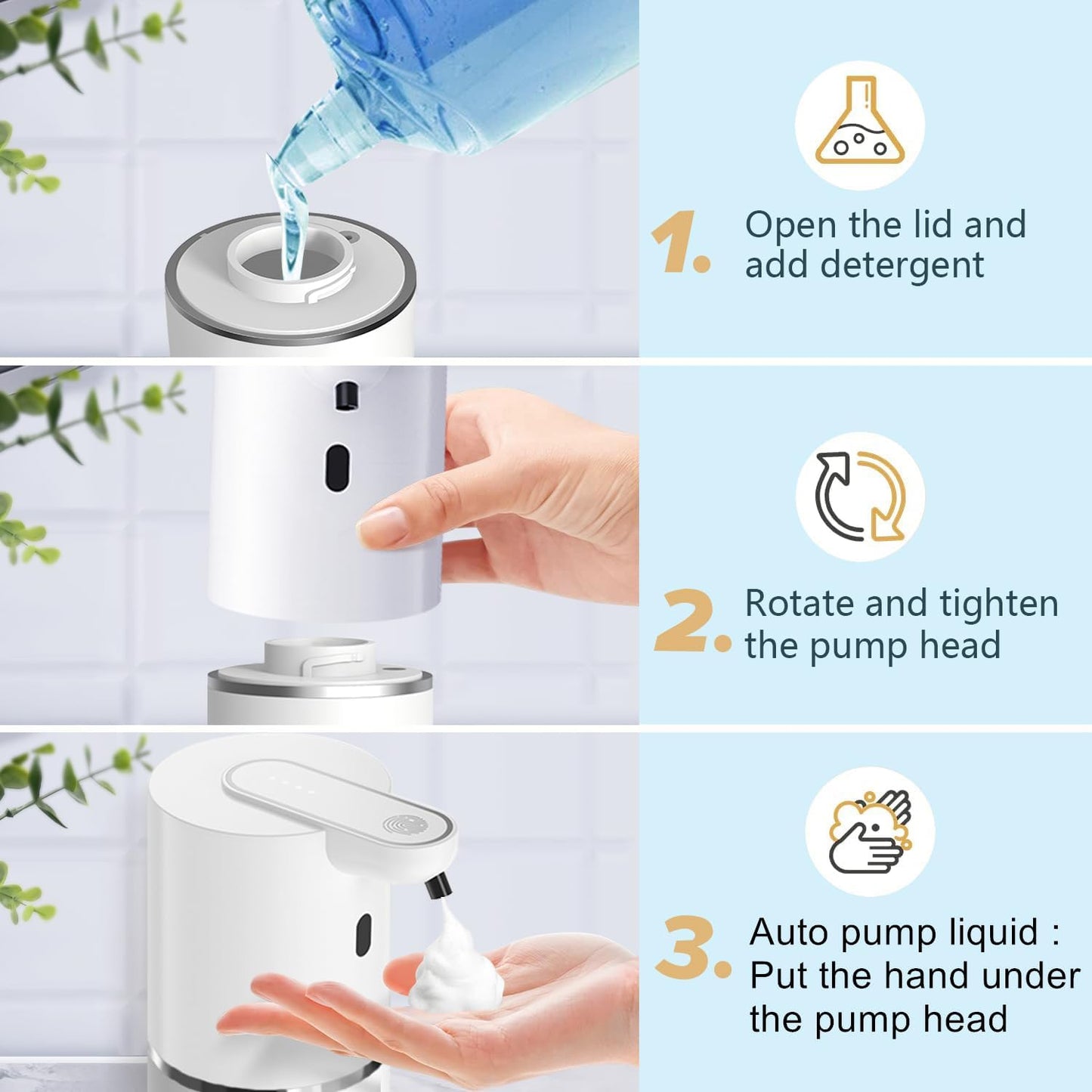 1. Open the lid and add detergent

2. Rotate and tighten the pump head

3. Auto pump liquid : Put the hand under the pump head