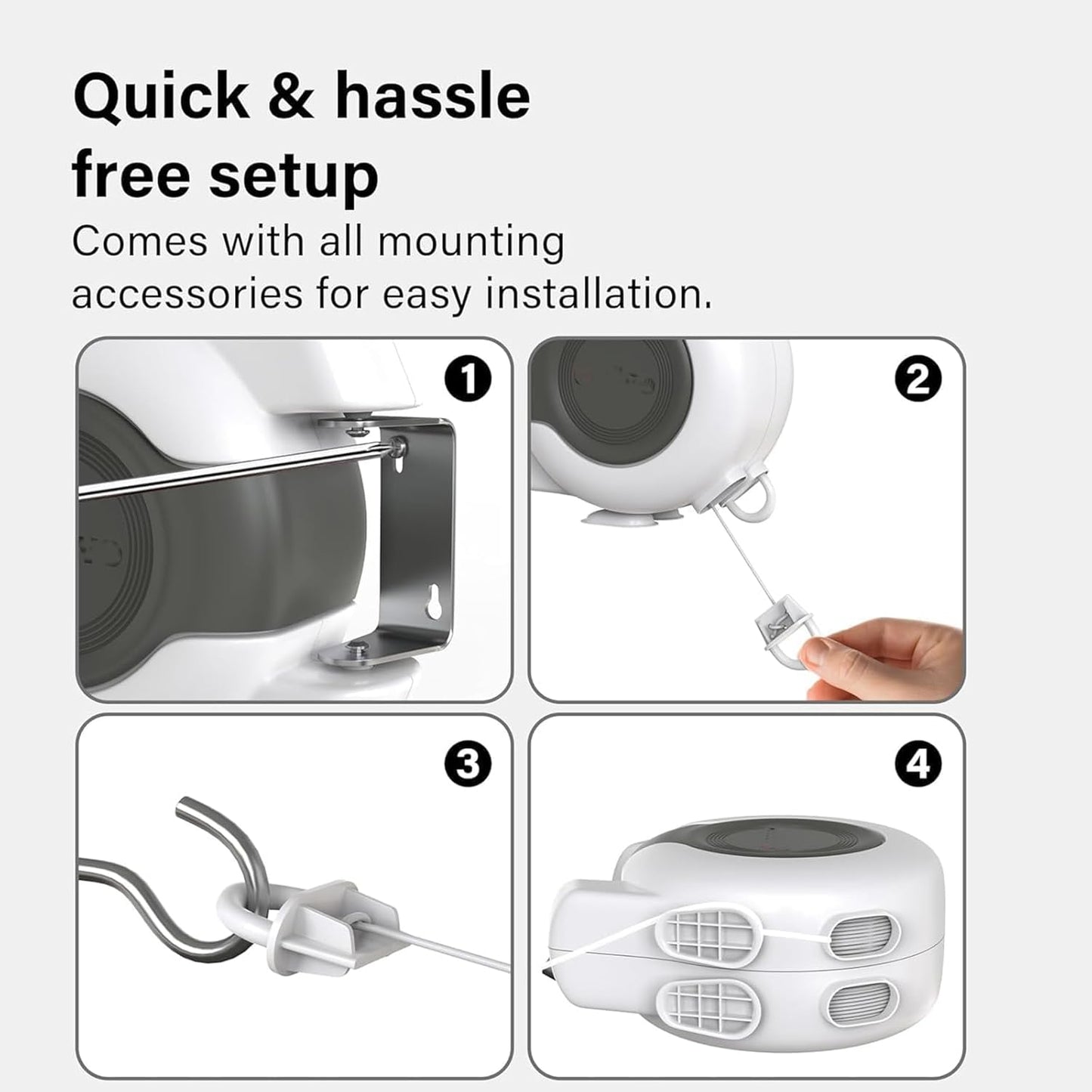 Quick & hassle free setup

Comes with all mounting accessories for easy installation.

1

2

3

4