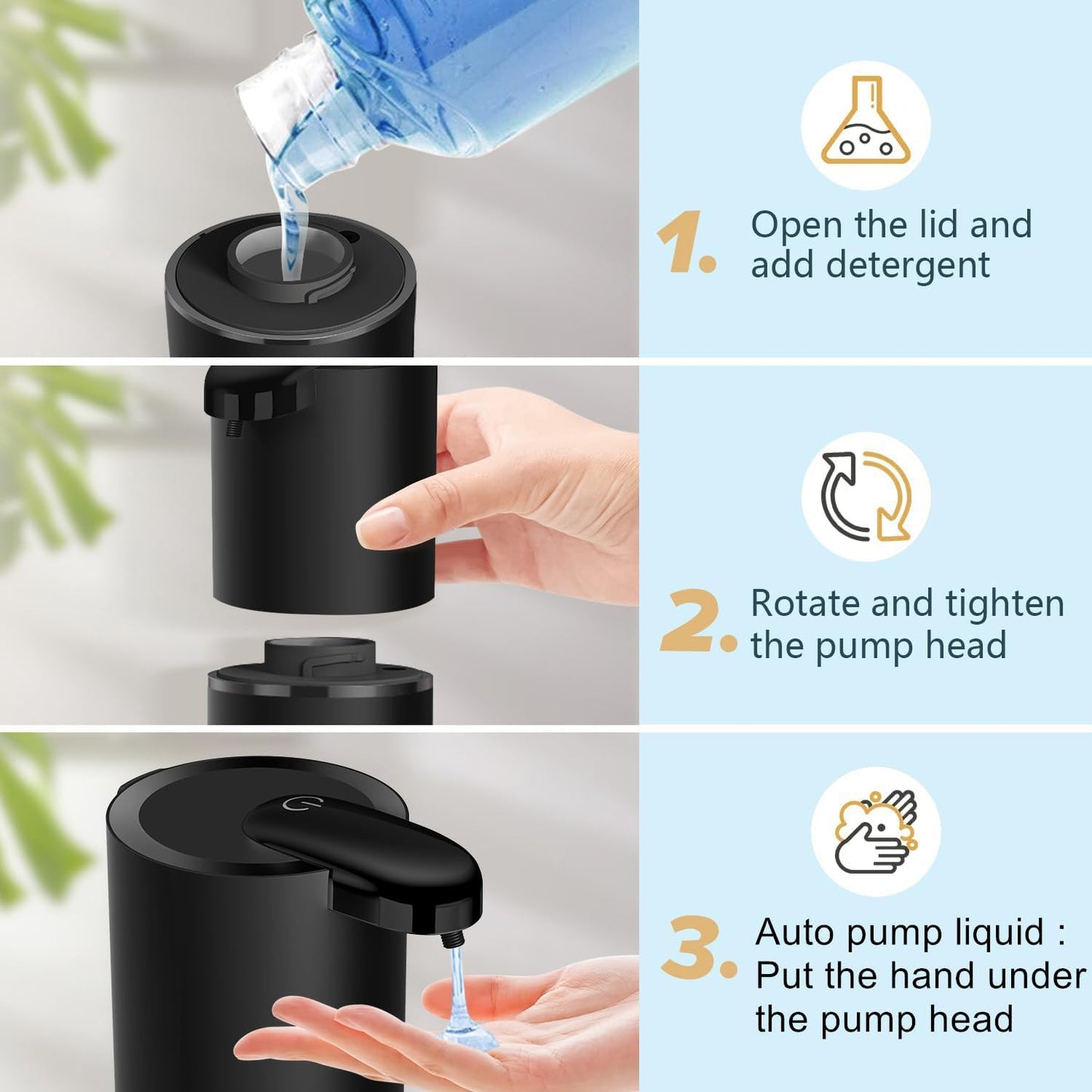 1. Open the lid and add detergent

2. Rotate and tighten the pump head

3. Auto pump liquid : Put the hand under the pump head