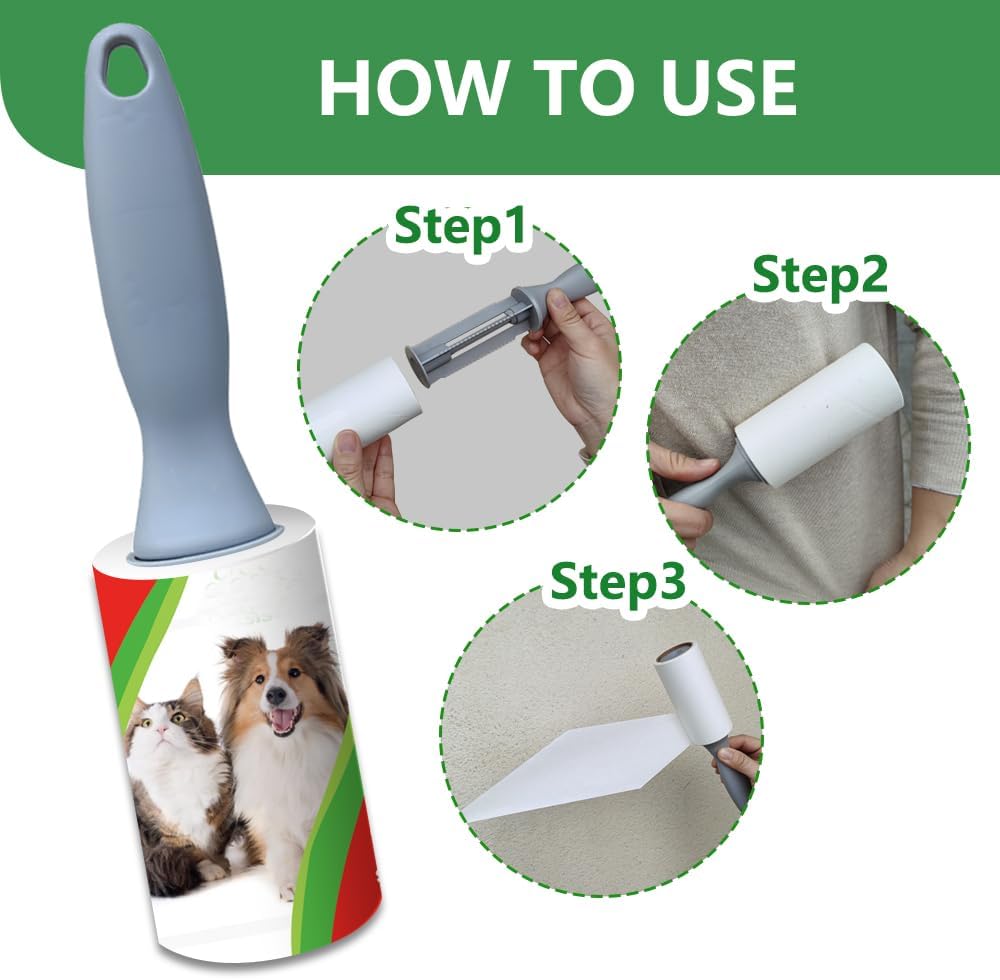 HOW TO USE

Step1

Step2

Step3