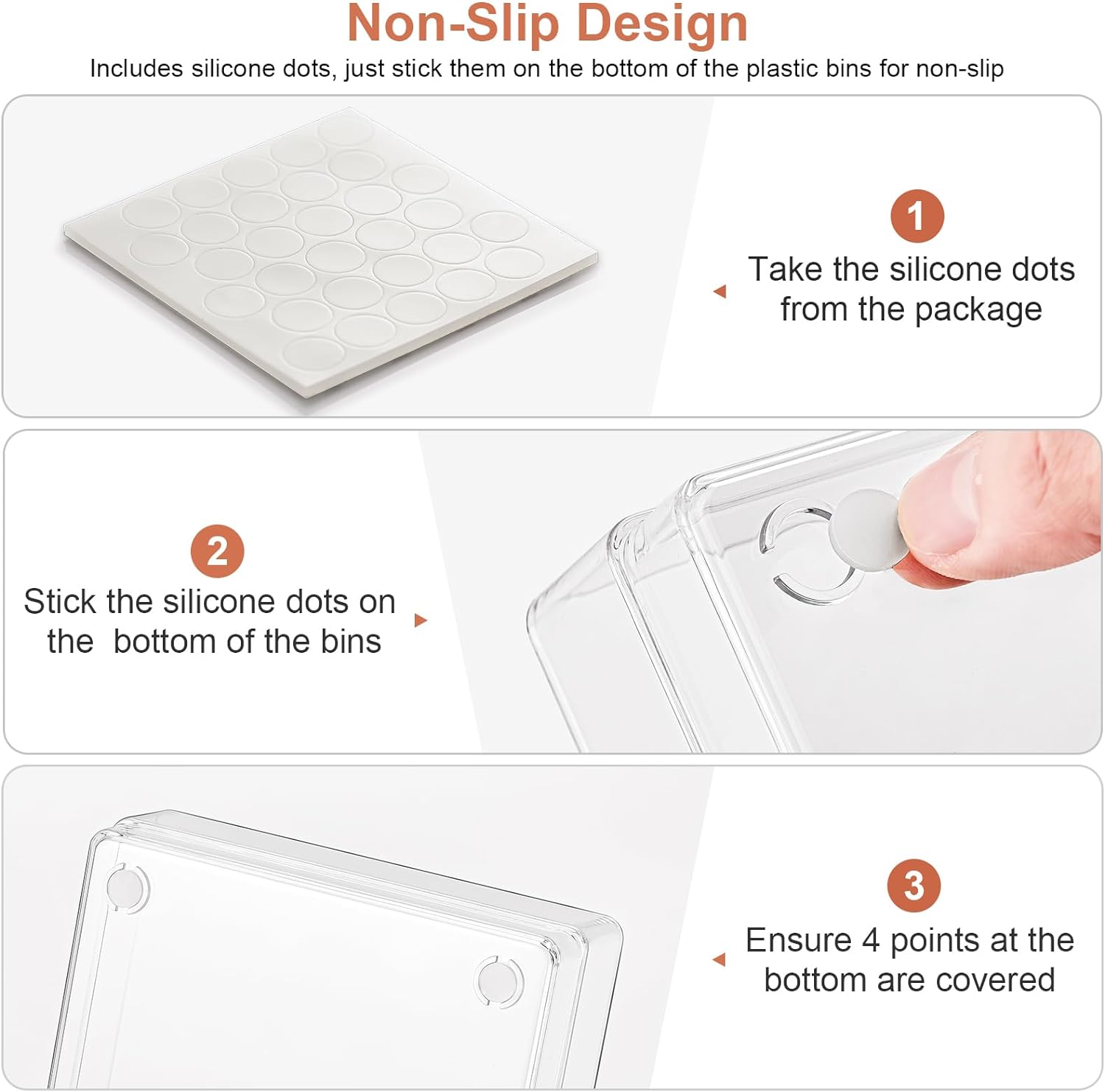 Non-Slip Design

Includes silicone dots, just stick them on the bottom of the plastic bins for non-slip

1

Take the silicone dots from the package

2

Stick the silicone dots on the bottom of the bins

3

Ensure 4 points at the bottom are covered