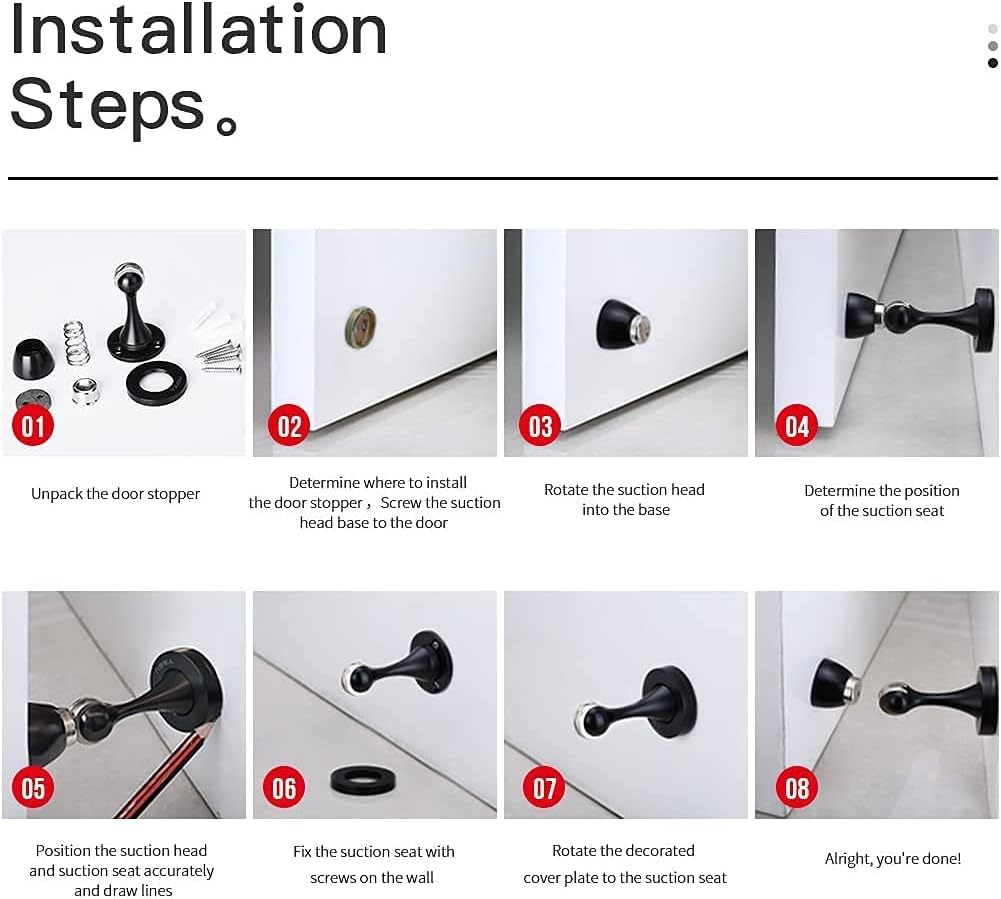 Installation Steps。

01

Unpack the door stopper

02

Determine where to install the door stopper，Screw the suction head base to the door

03

Rotate the suction head into the base

04

Determine the position of the suction seat

05

Position the suction head and suction seat accurately and draw lines

06

Fix the suction seat with screws on the wall

07

Rotate the decorated cover plate to the suction seat

08

Alright, you're done!