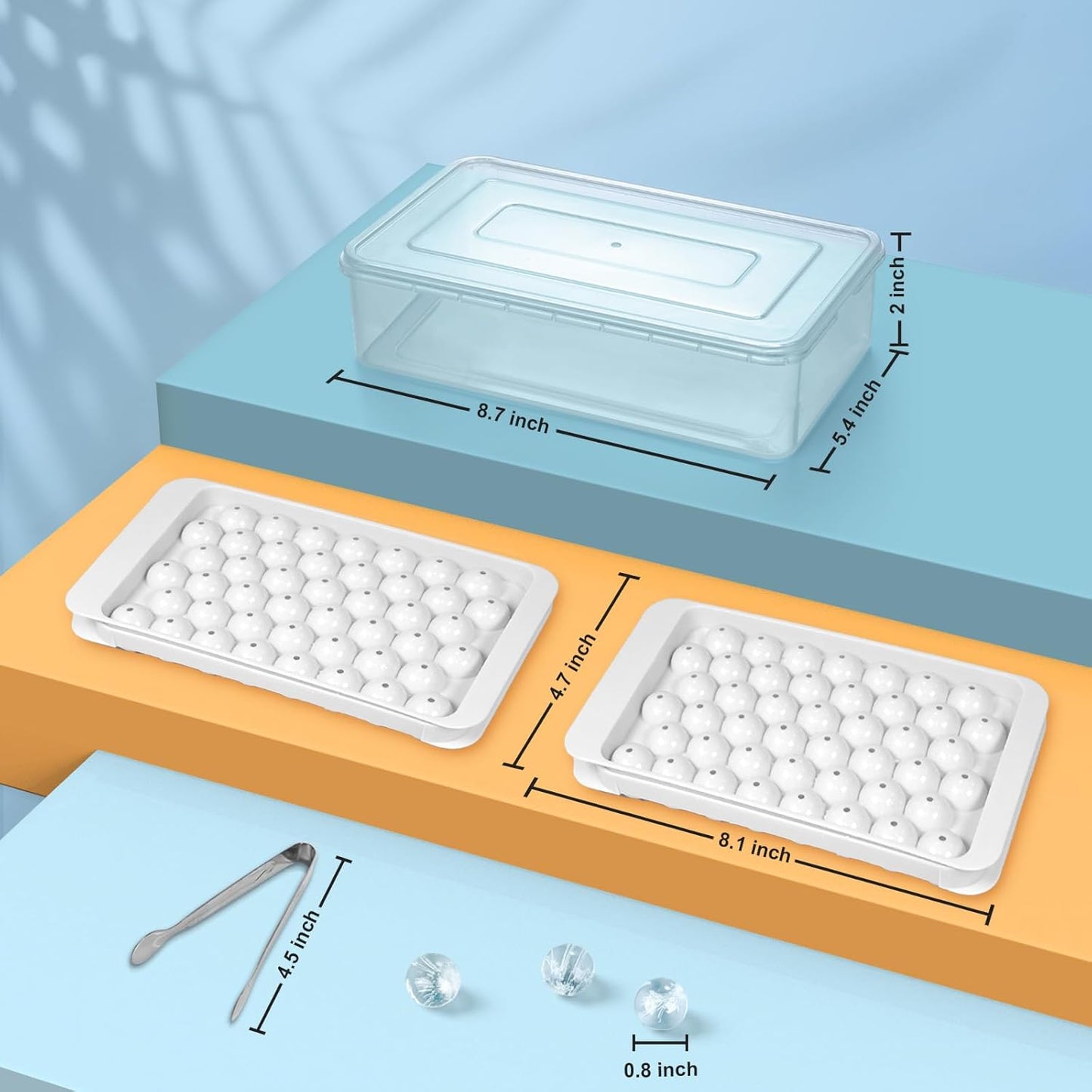 2 inch
8.7 inch
5.4 inch
4.7 inch
8.1 inch
4.5 inch
0.8 inch