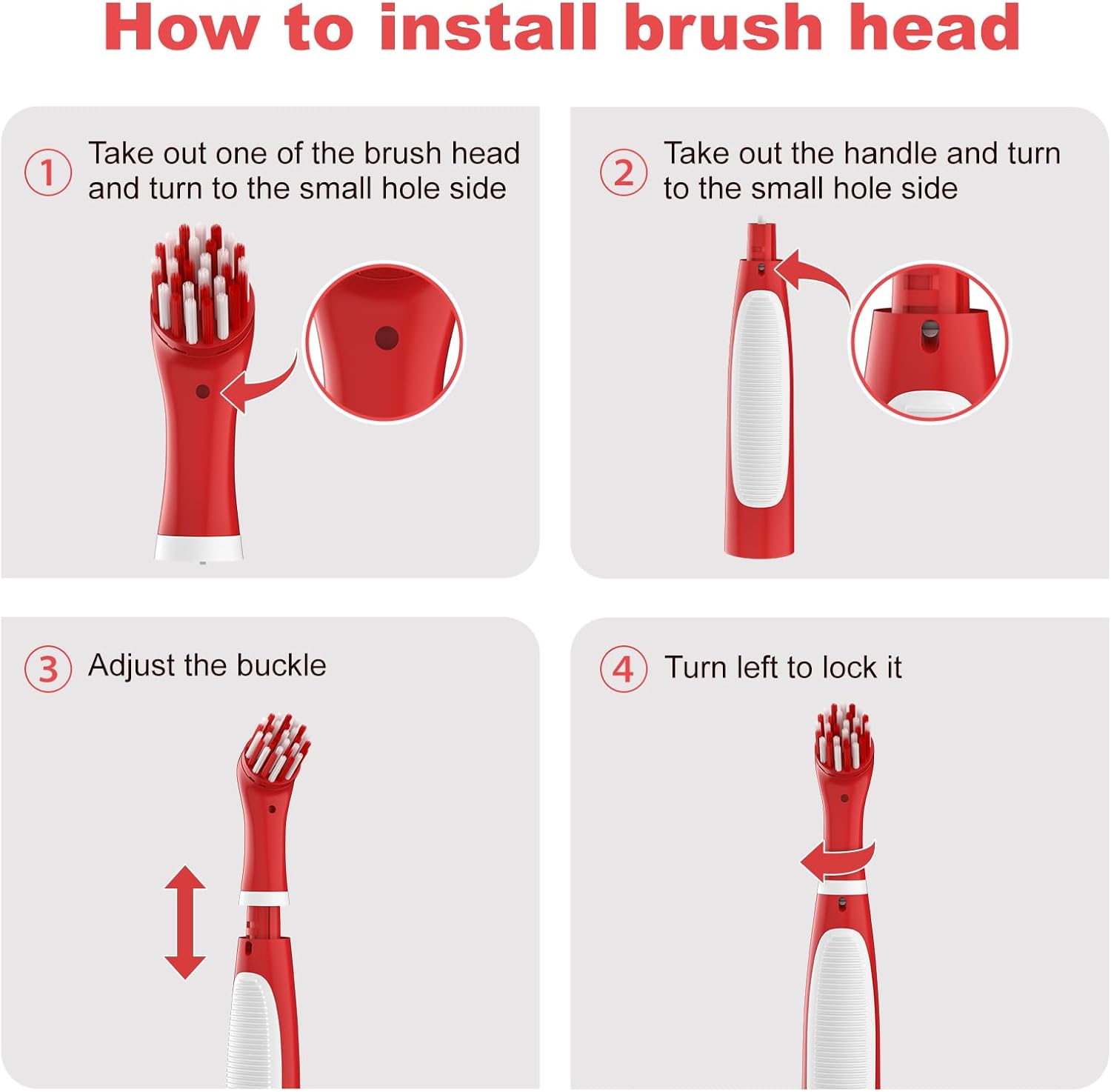 How to install brush head

1 Take out one of the brush head and turn to the small hole side

2 Take out the handle and turn to the small hole side

3 Adjust the buckle

4 Turn left to lock it