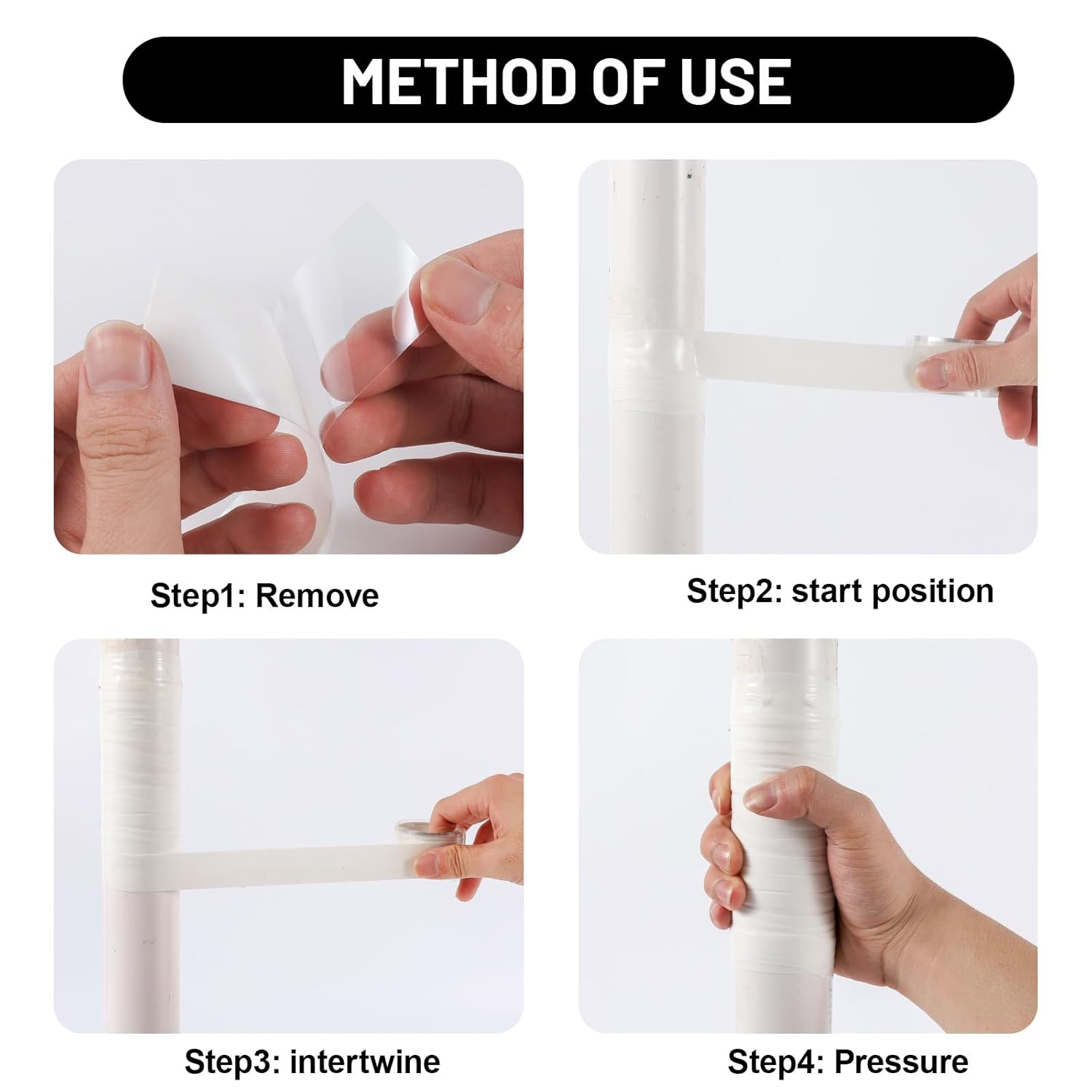 METHOD OF USE

Step1: Remove

Step2: start position

Step3: intertwine

Step4: Pressure