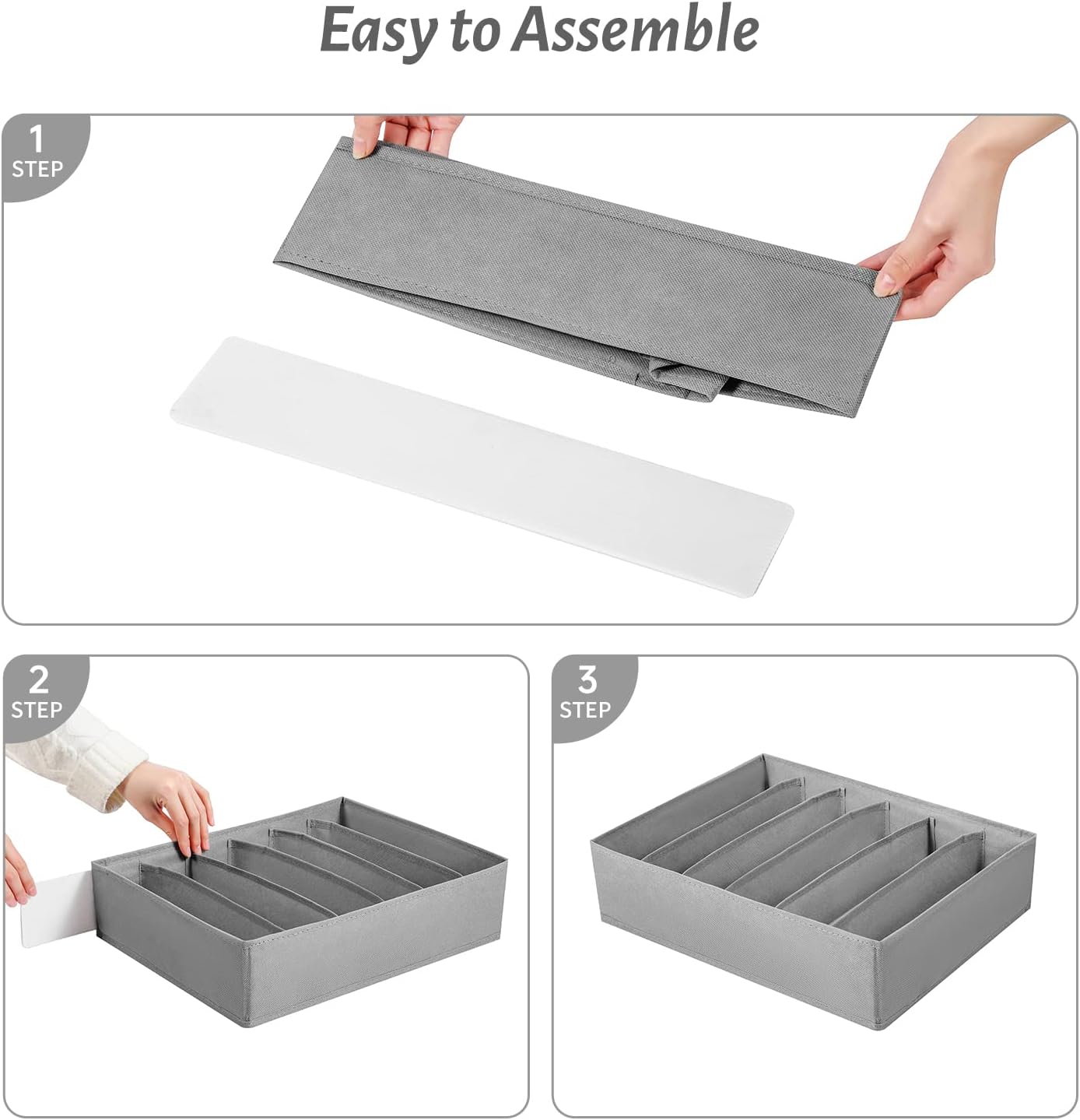 Easy to Assemble

1
STEP

2
STEP

3
STEP