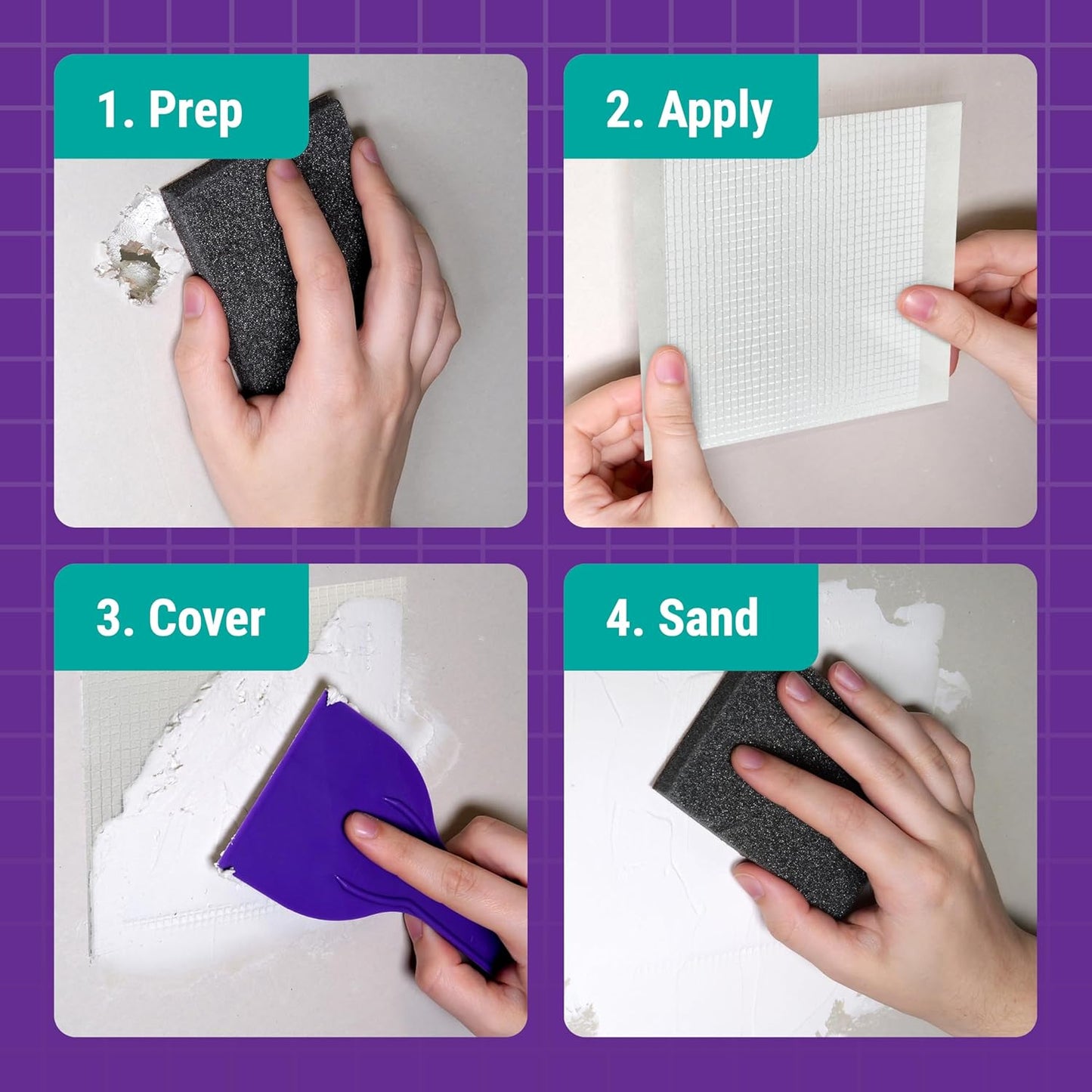 1. Prep

2. Apply

3. Cover

4. Sand