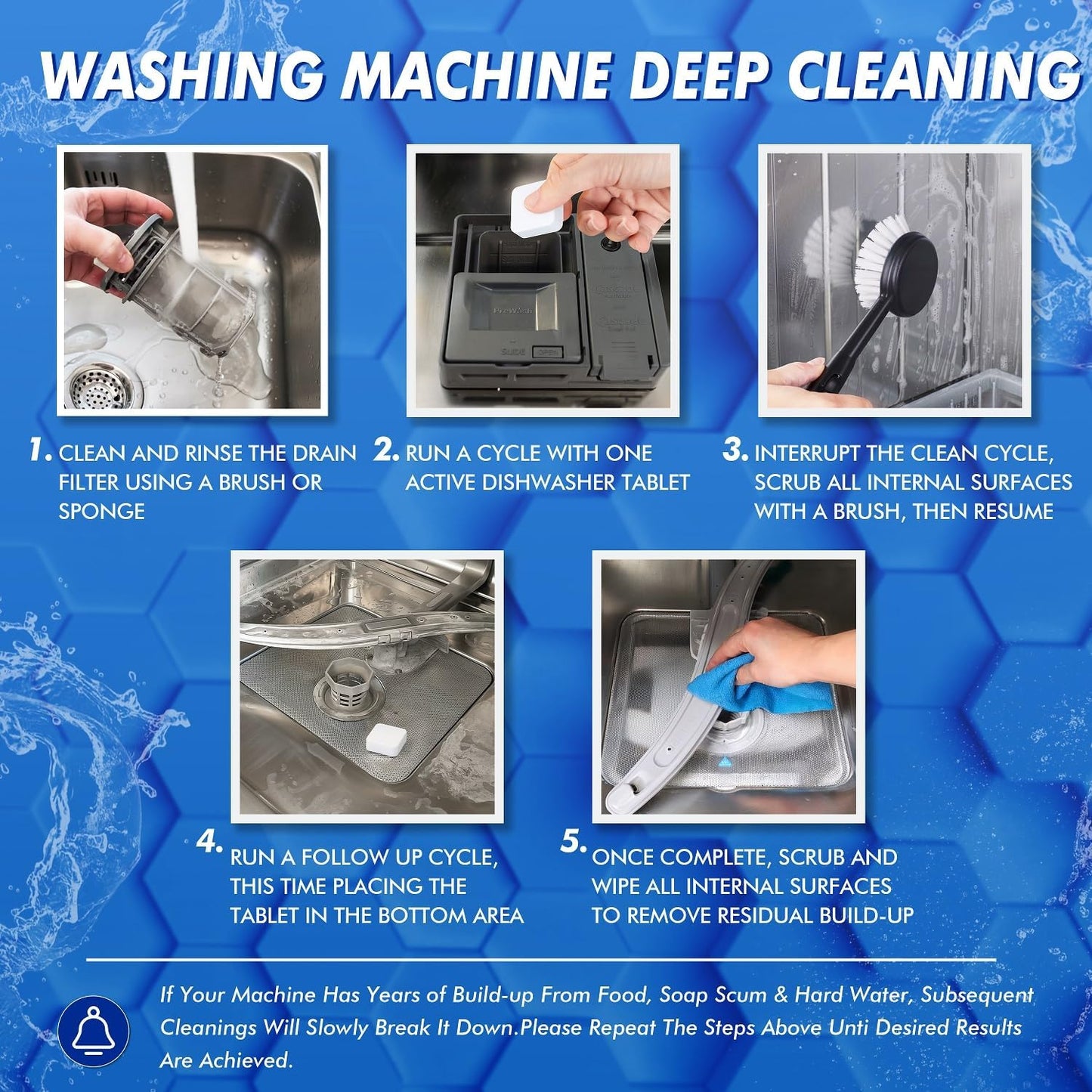 WASHING MACHINE DEEP CLEANING

PreWash

SLIDE OPEN

1. CLEAN AND RINSE THE DRAIN FILTER USING A BRUSH OR SPONGE

2. RUN A CYCLE WITH ONE ACTIVE DISHWASHER TABLET

3. INTERRUPT THE CLEAN CYCLE, SCRUB ALL INTERNAL SURFACES WITH A BRUSH, THEN RESUME

4. RUN A FOLLOW UP CYCLE, THIS TIME PLACING THE TABLET IN THE BOTTOM AREA

5. ONCE COMPLETE, SCRUB AND WIPE ALL INTERNAL SURFACES TO REMOVE RESIDUAL BUILD-UP

If Your Machine Has Years of Build-up From Food, Soap Scum & Hard Water, Subsequent Cleanings Will Slowly Break It Down.Please Repeat The Steps Above Unti Desired Results Are Achieved.