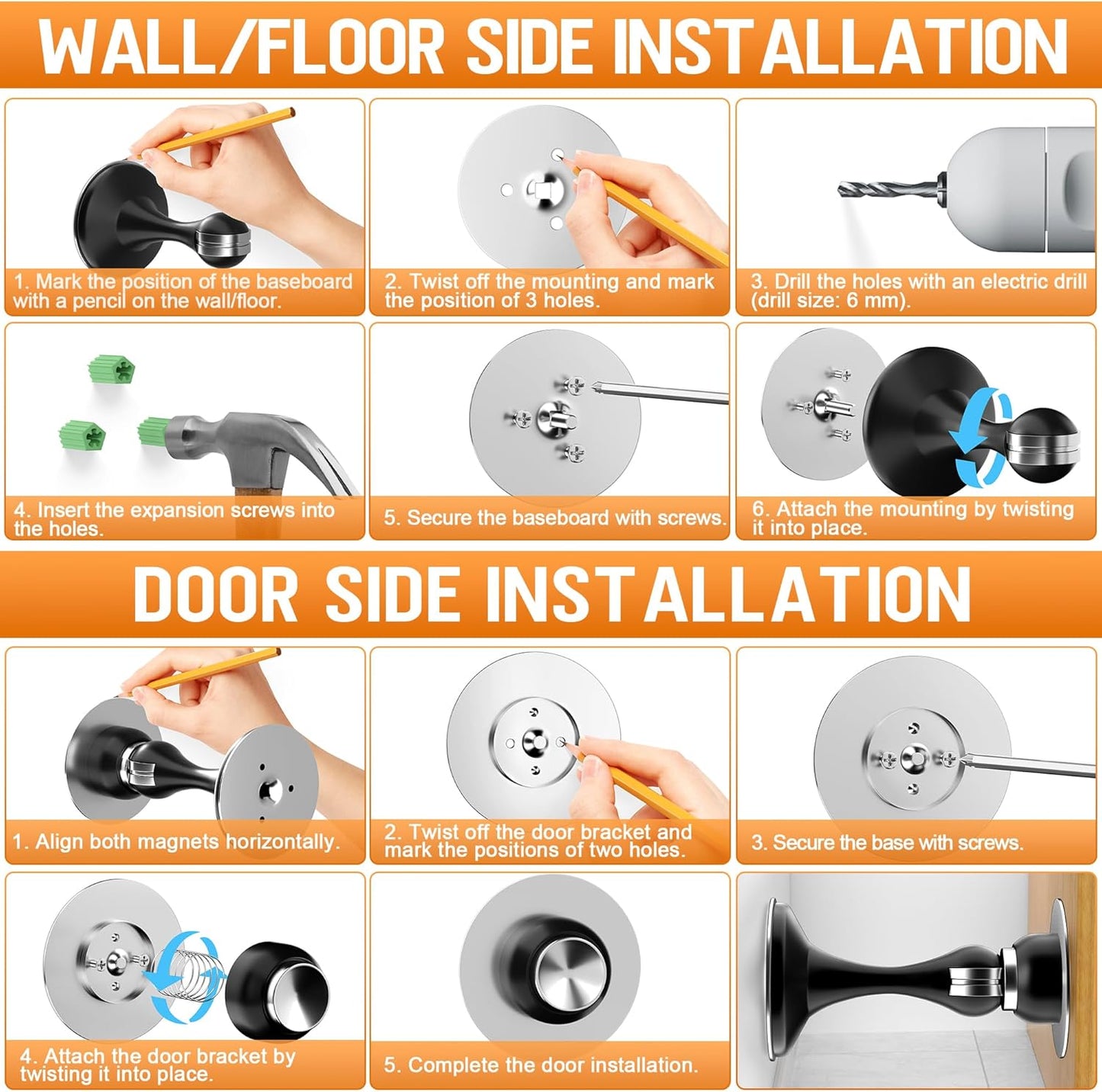 WALL/FLOOR SIDE INSTALLATION

1. Mark the position of the baseboard with a pencil on the wall/floor.

2. Twist off the mounting and mark the position of 3 holes.

3. Drill the holes with an electric drill (drill size: 6 mm).

4. Insert the expansion screws into the holes.

5. Secure the baseboard with screws.

6. Attach the mounting by twisting it into place.

DOOR SIDE INSTALLATION

1. Align both magnets horizontally.

2. Twist off the door bracket and mark the positions of two holes.

3. Secure the base with screws.

4. Attach the door bracket by twisting it into place.

5. Complete the door installation.