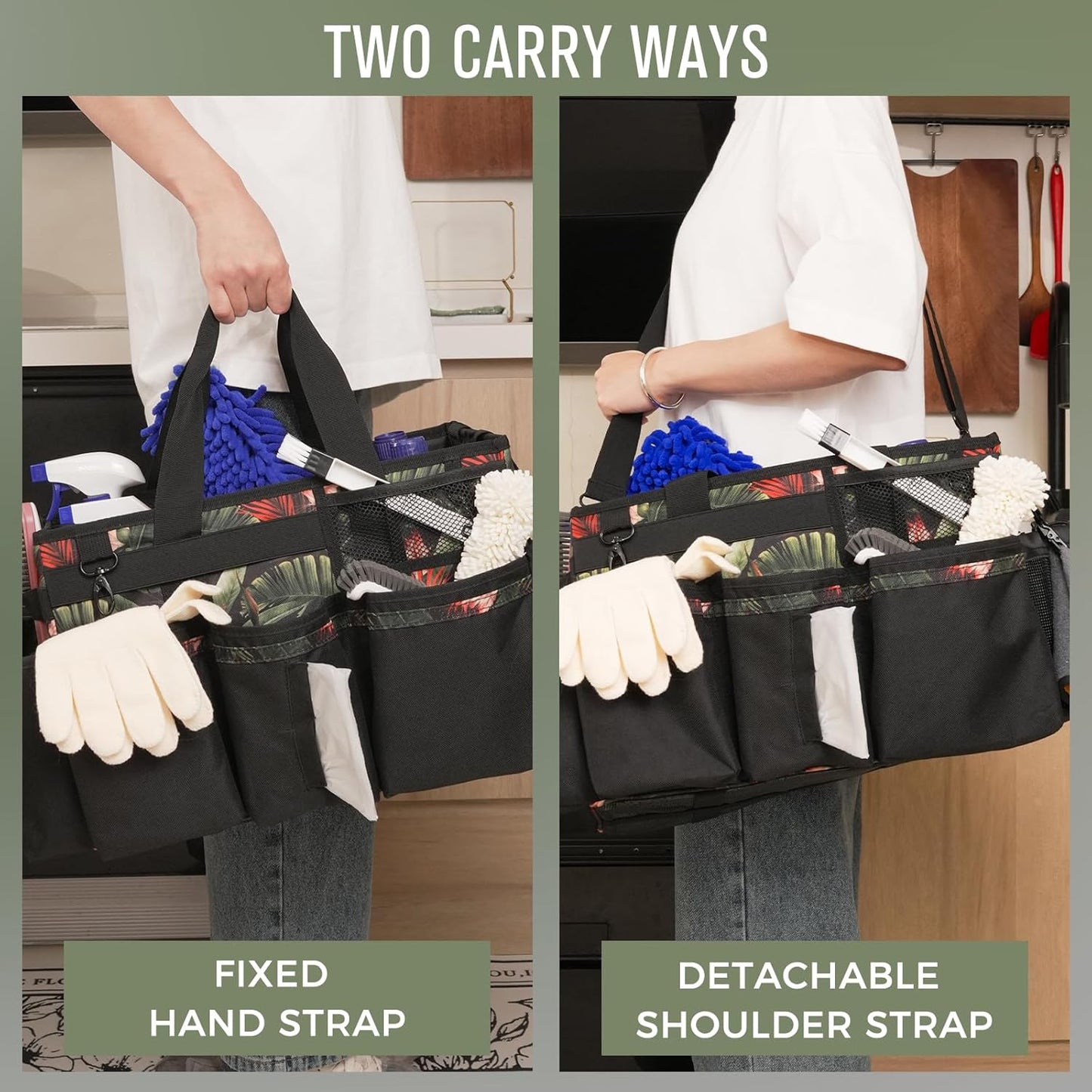 TWO CARRY WAYS

FIXED HAND STRAP

DETACHABLE SHOULDER STRAP