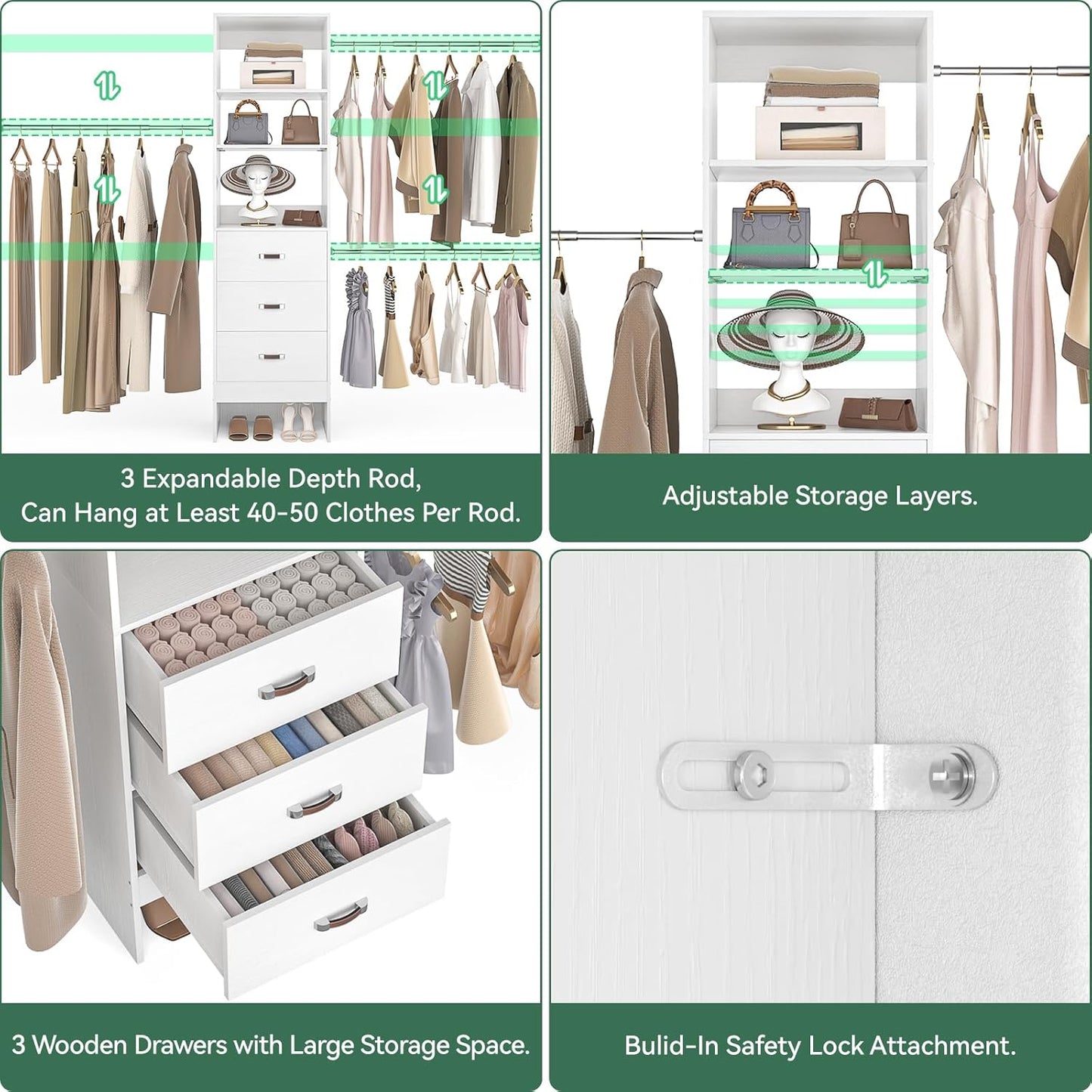 3 Expandable Depth Rod,
Can Hang at Least 40-50 Clothes Per Rod.

Adjustable Storage Layers.

3 Wooden Drawers with Large Storage Space.

Bulid-In Safety Lock Attachment.