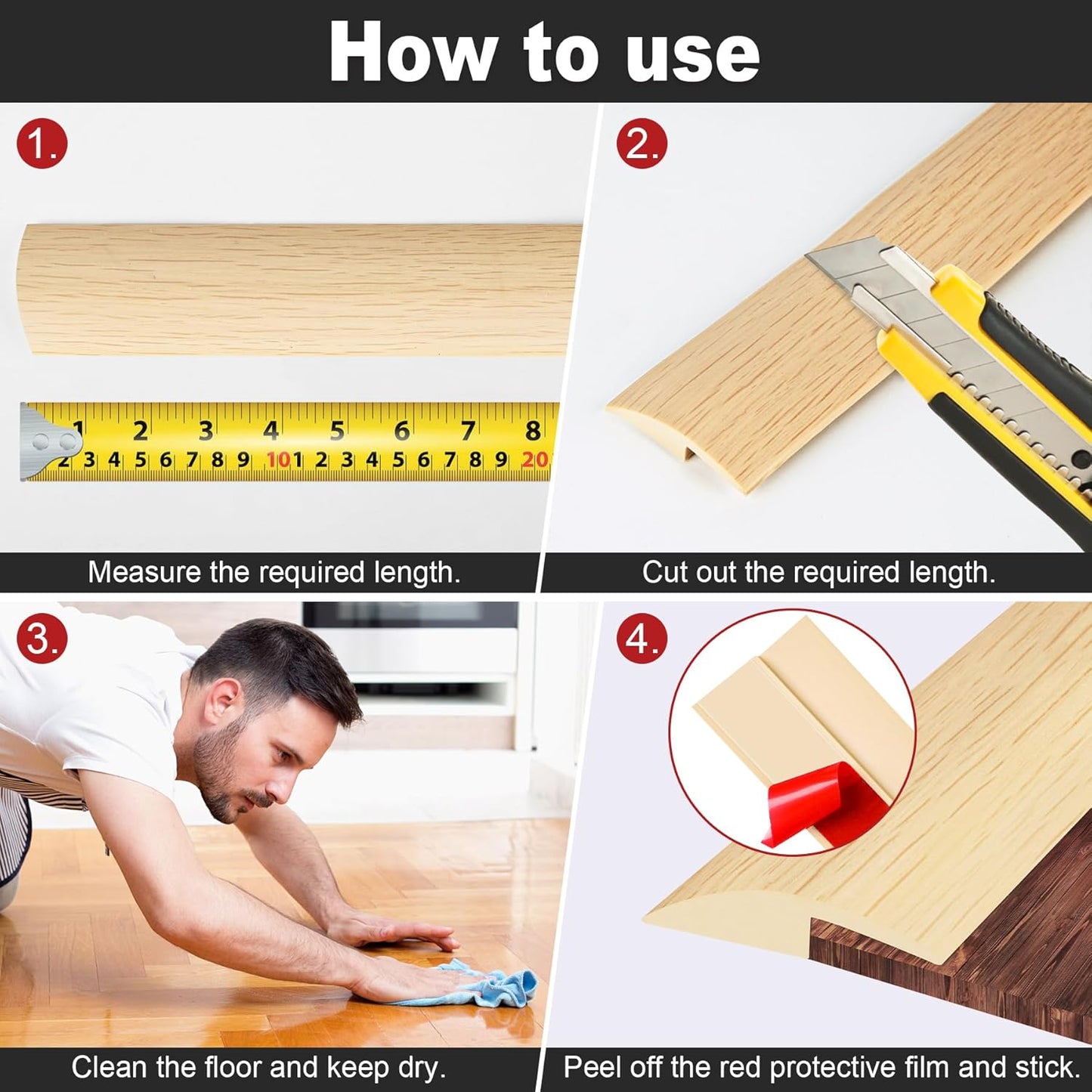 How to use

1.

1 2 3 4 5 6 7 8
2 3 4 5 6 7 8 9 10 1 2 3 4 5 6 7 8 9 20

Measure the required length.

2.

Cut out the required length.

3.

Clean the floor and keep dry.

4.

Peel off the red protective film and stick.