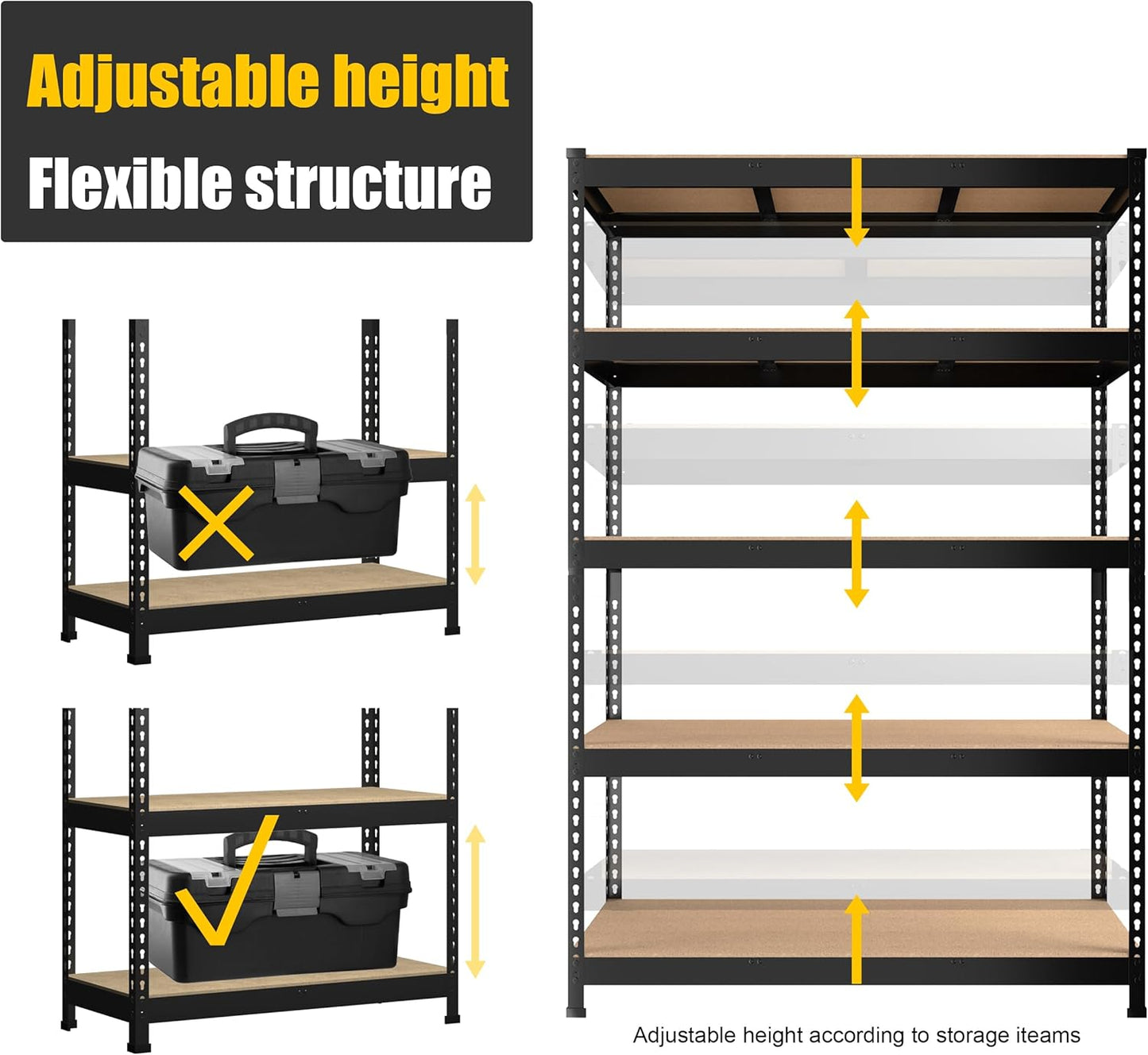 Adjustable height
Flexible structure

Adjustable height according to storage iteams