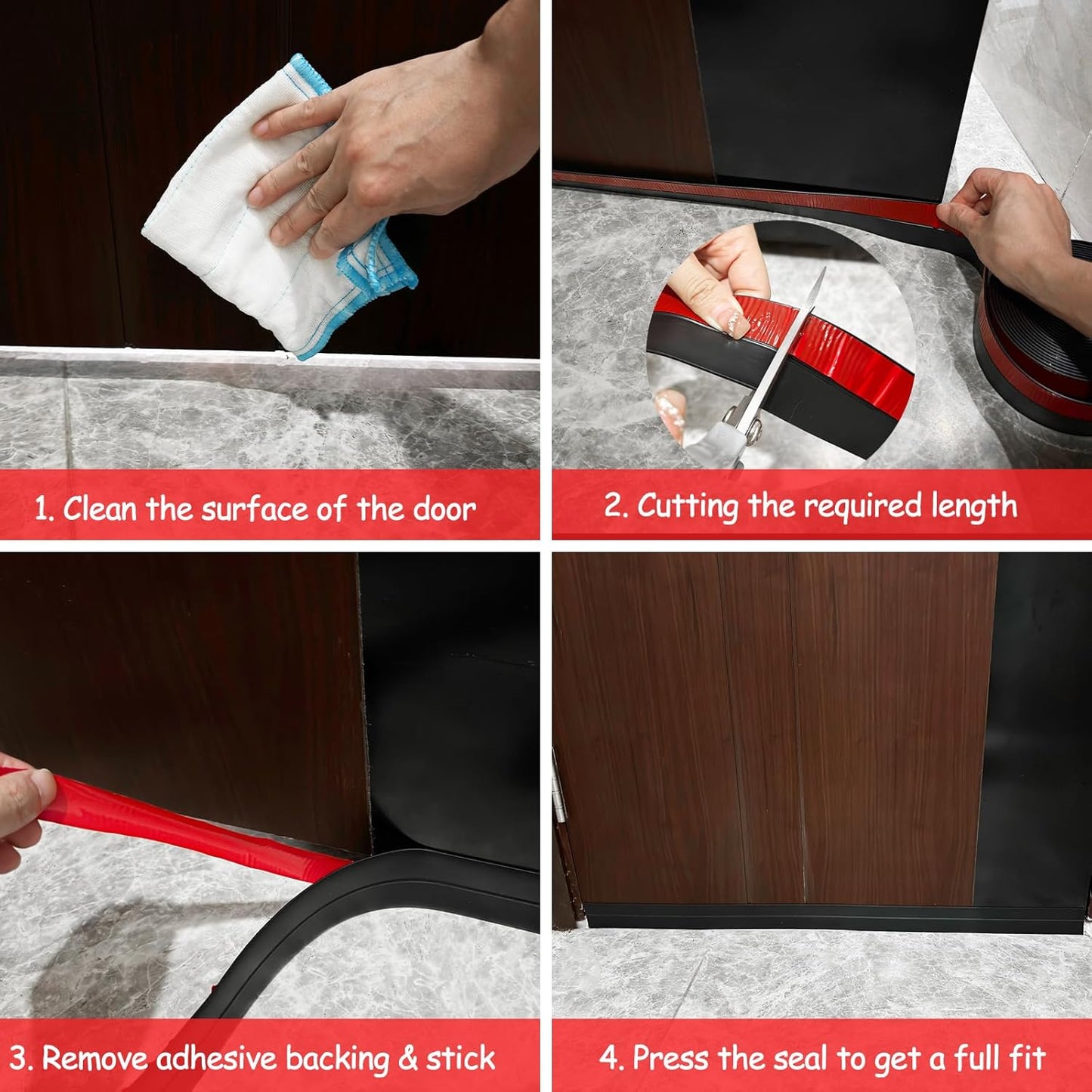 1. Clean the surface of the door

2. Cutting the required length

3. Remove adhesive backing & stick

4. Press the seal to get a full fit