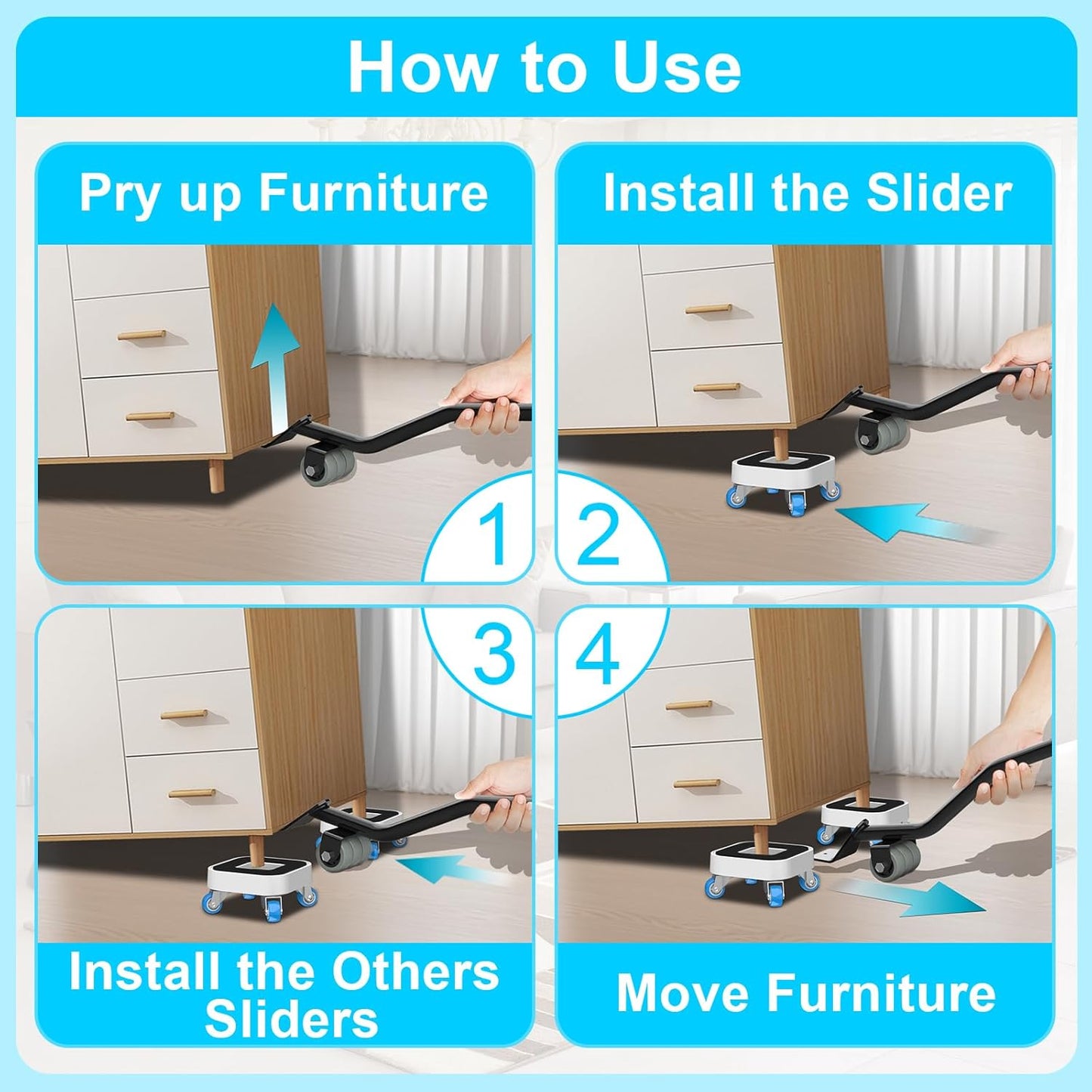 How to Use

Pry up Furniture

1

Install the Slider

2

3

Install the Others Sliders

4

Move Furniture