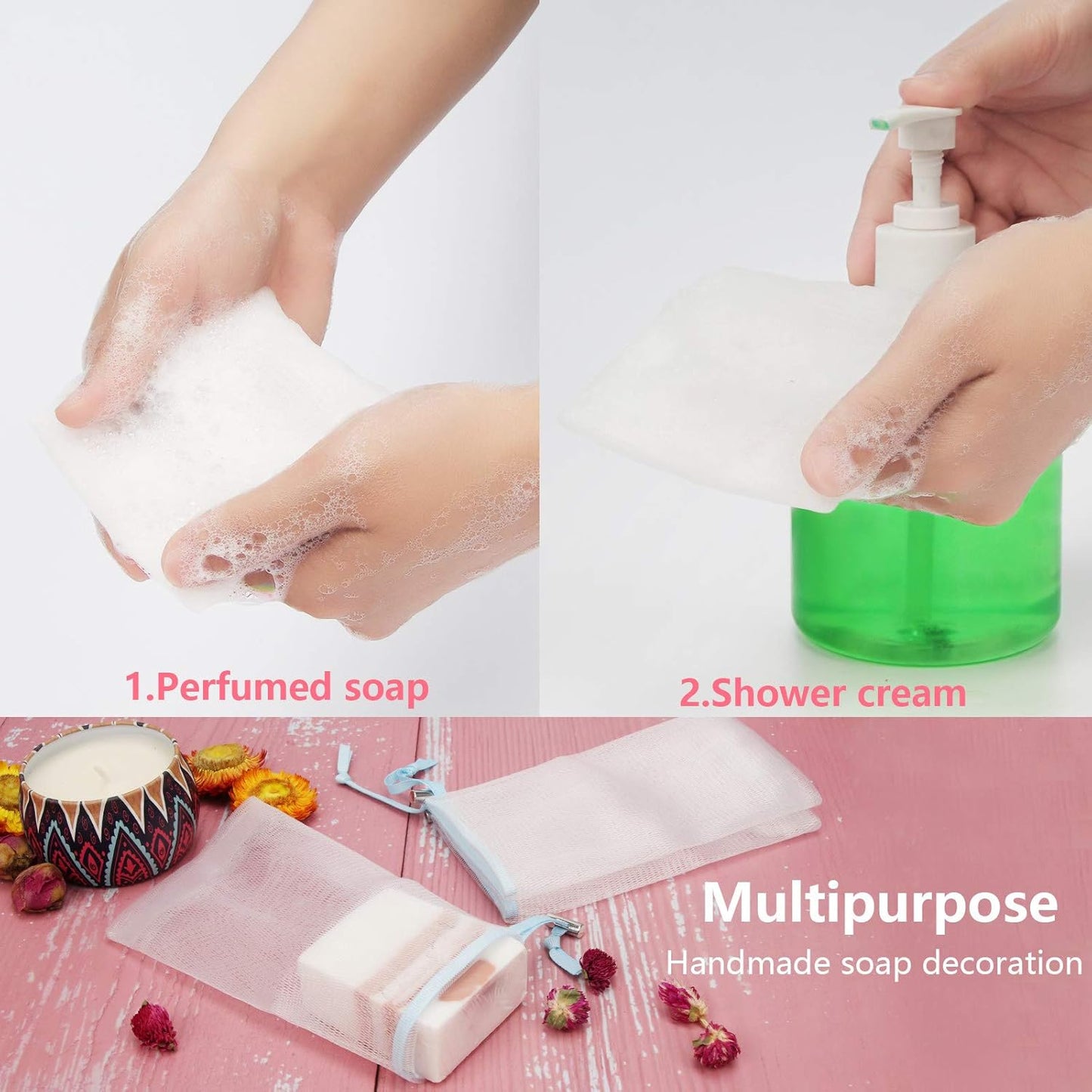 1.Perfumed soap

2.Shower cream

Multipurpose

Handmade soap decoration