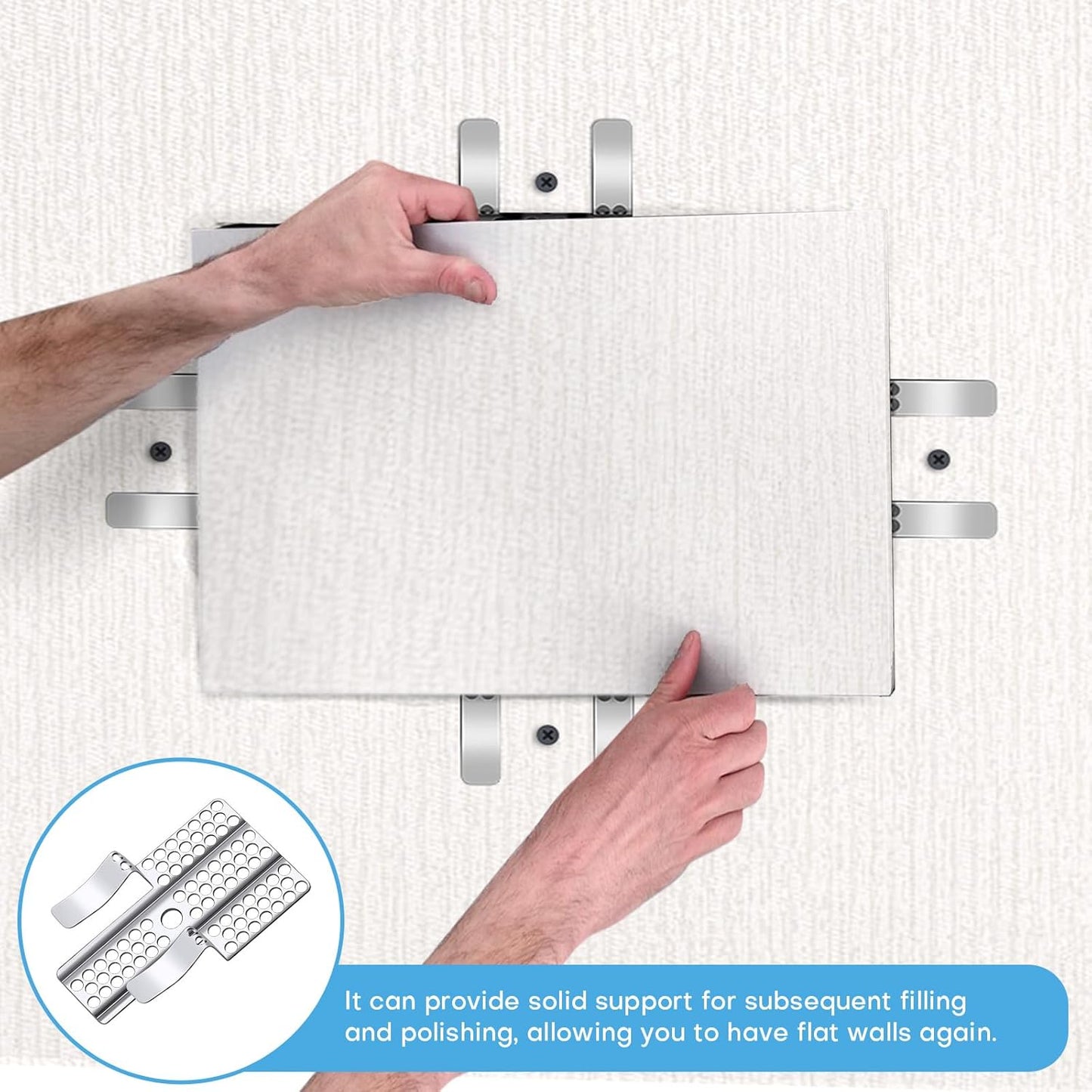 It can provide solid support for subsequent filling and polishing, allowing you to have flat walls again.