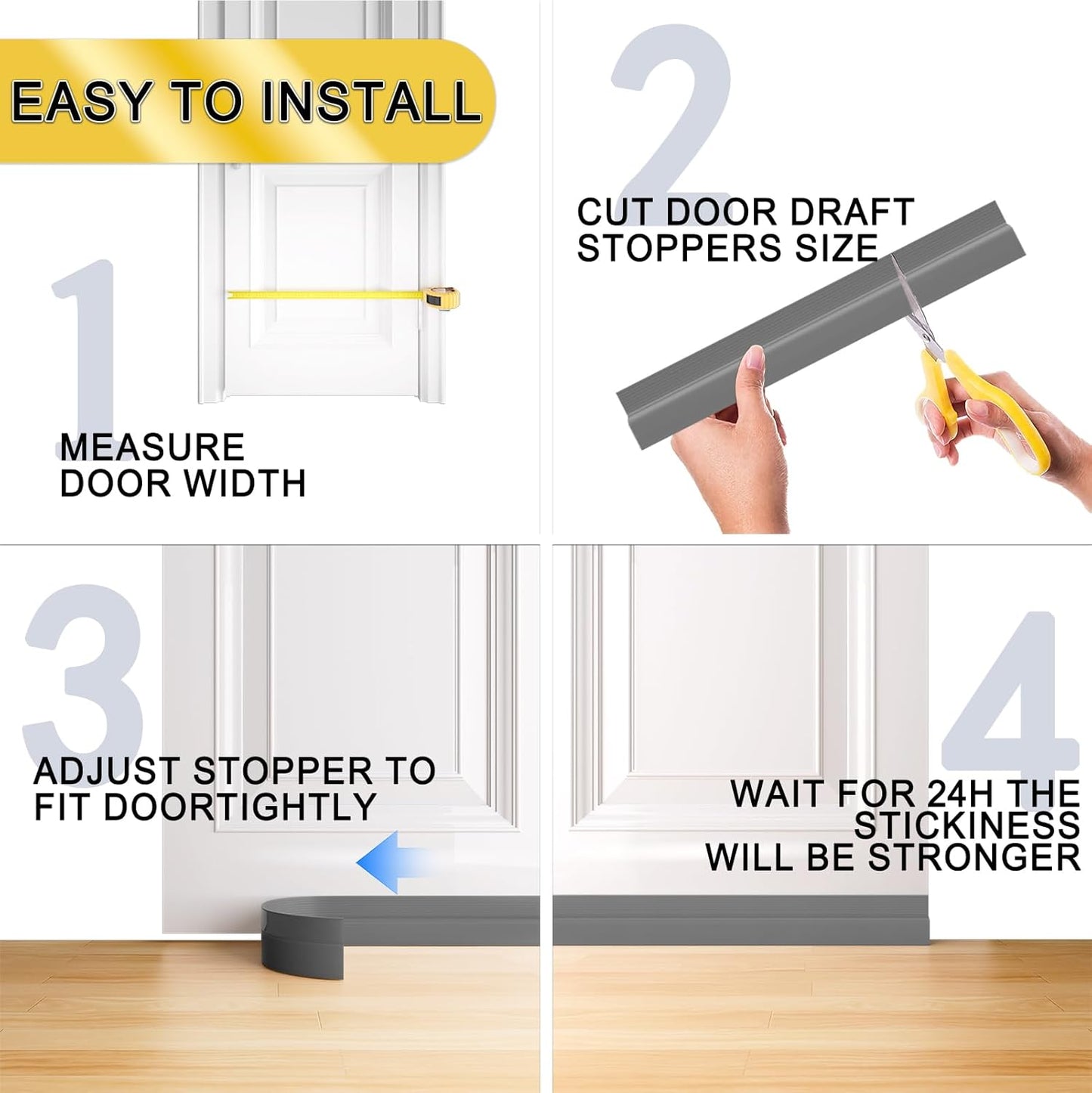 EASY TO INSTALL

1

MEASURE DOOR WIDTH

2

CUT DOOR DRAFT STOPPERS SIZE

3

ADJUST STOPPER TO FIT DOORTIGHTLY

4

WAIT FOR 24H THE STICKINESS WILL BE STRONGER