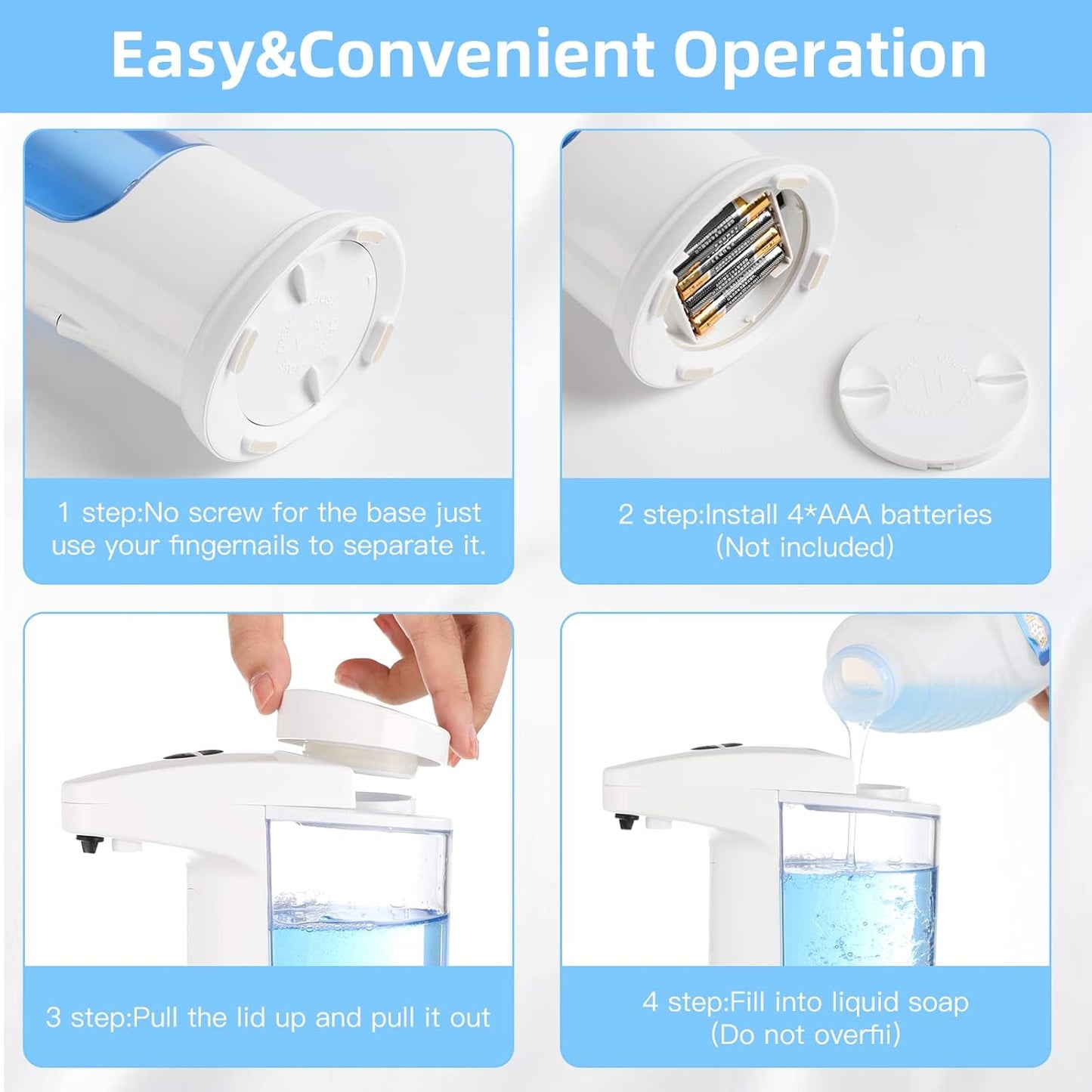 Easy&Convenient Operation

1 step:No screw for the base just use your fingernails to separate it.

2 step:Install 4*AAA batteries (Not included)

3 step:Pull the lid up and pull it out

4 step:Fill into liquid soap (Do not overfii)