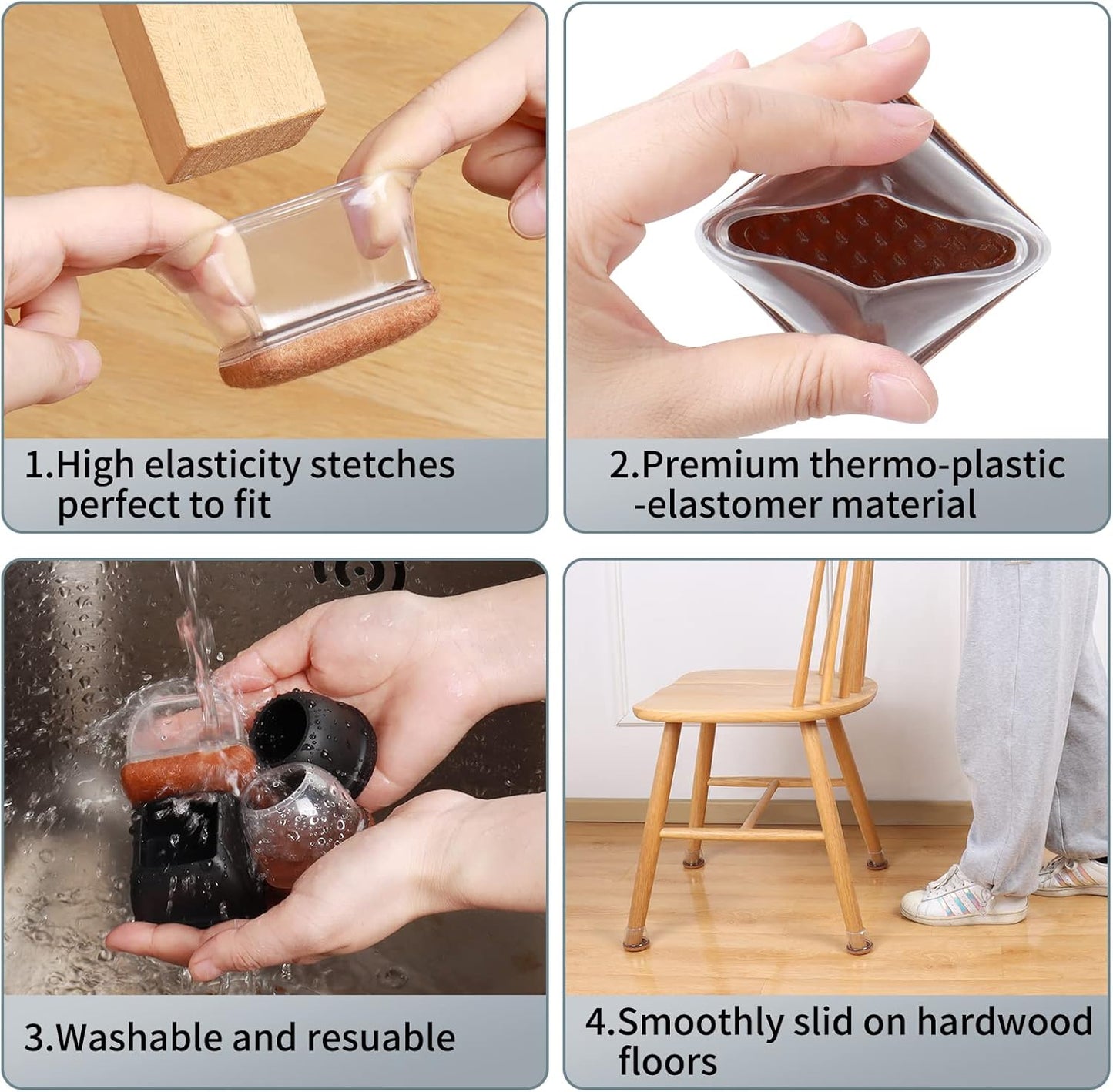 1.High elasticity stetches perfect to fit

2.Premium thermo-plastic -elastomer material

3.Washable and resuable

4.Smoothly slid on hardwood floors