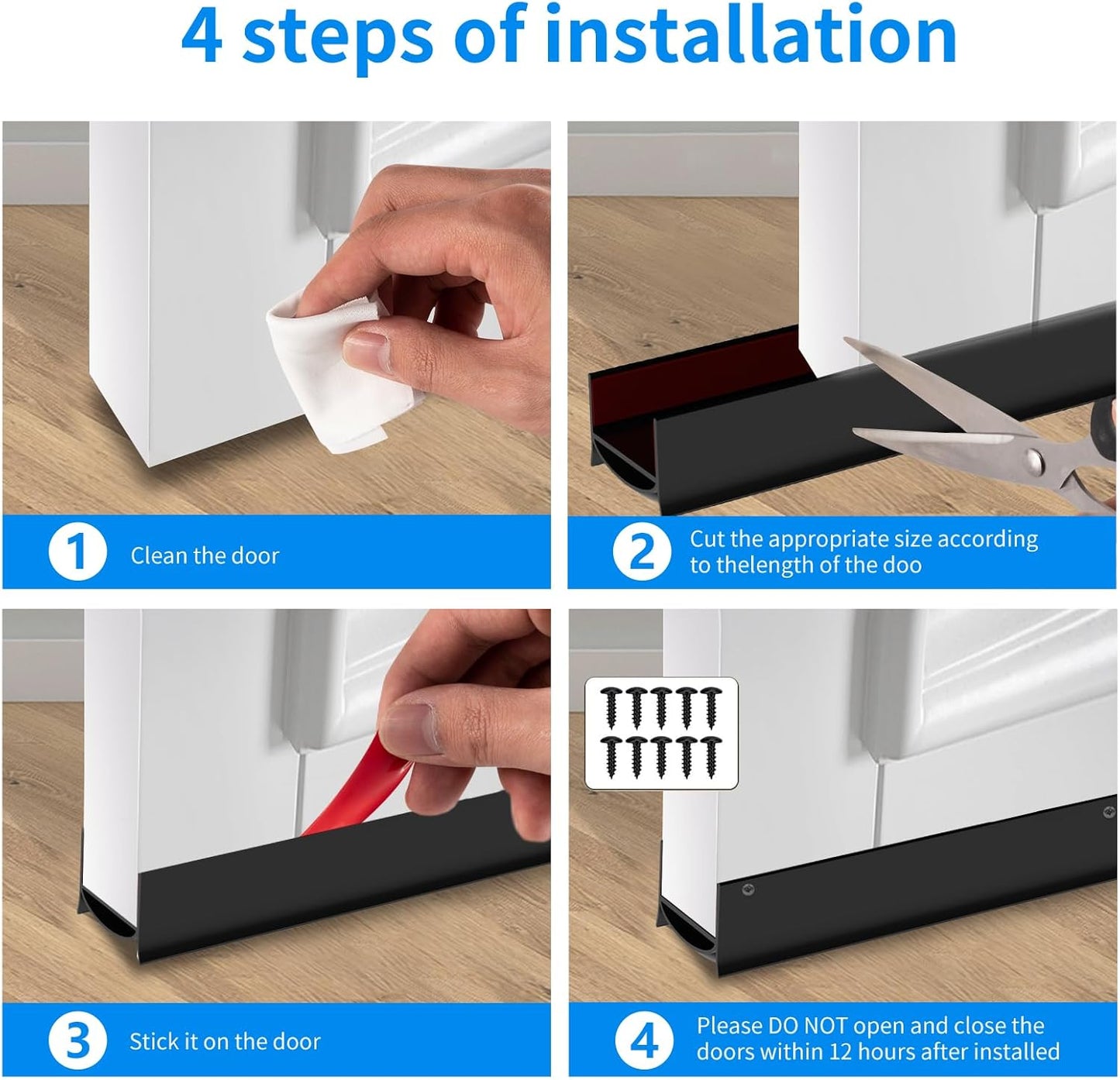 4 steps of installation

1 Clean the door

2 Cut the appropriate size according to thelength of the doo

3 Stick it on the door

4 Please DO NOT open and close the doors within 12 hours after installed