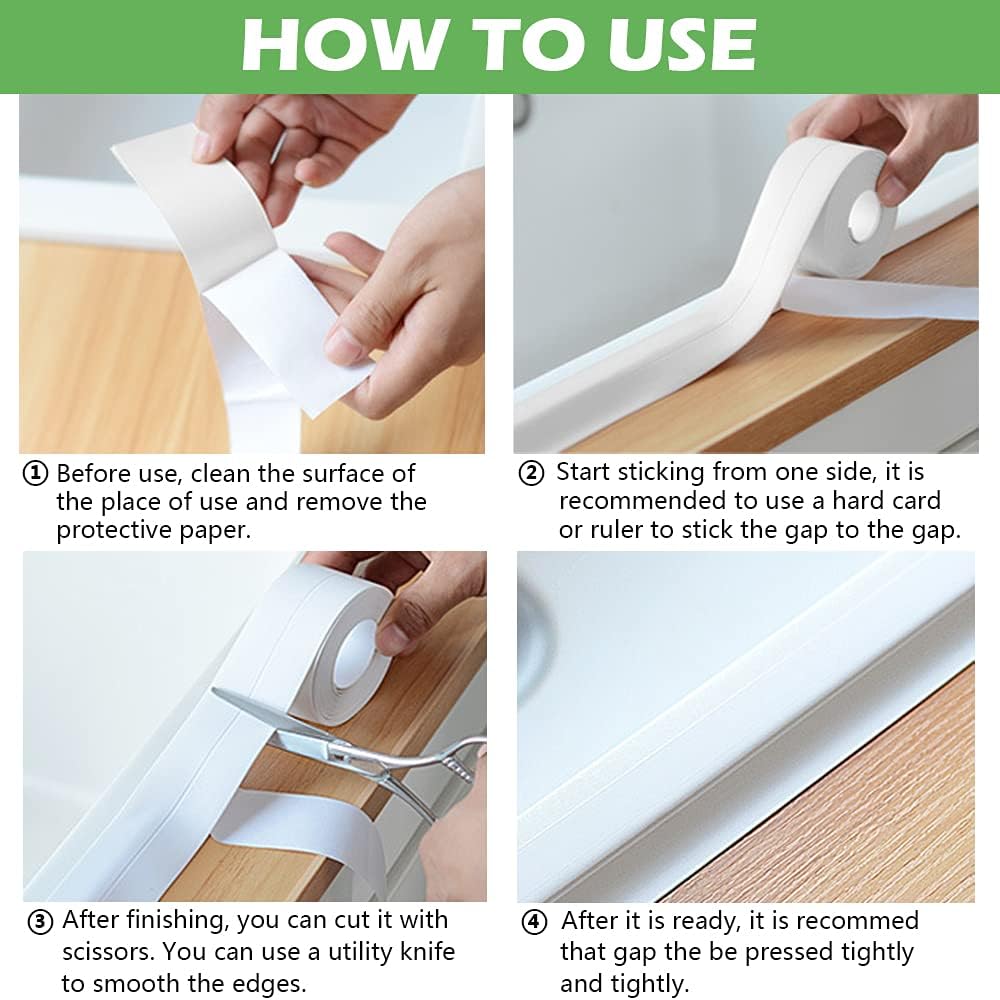 HOW TO USE

① Before use, clean the surface of the place of use and remove the protective paper.

② Start sticking from one side, it is recommended to use a hard card or ruler to stick the gap to the gap.

③ After finishing, you can cut it with scissors. You can use a utility knife to smooth the edges.

④ After it is ready, it is recommed that gap the be pressed tightly and tightly.