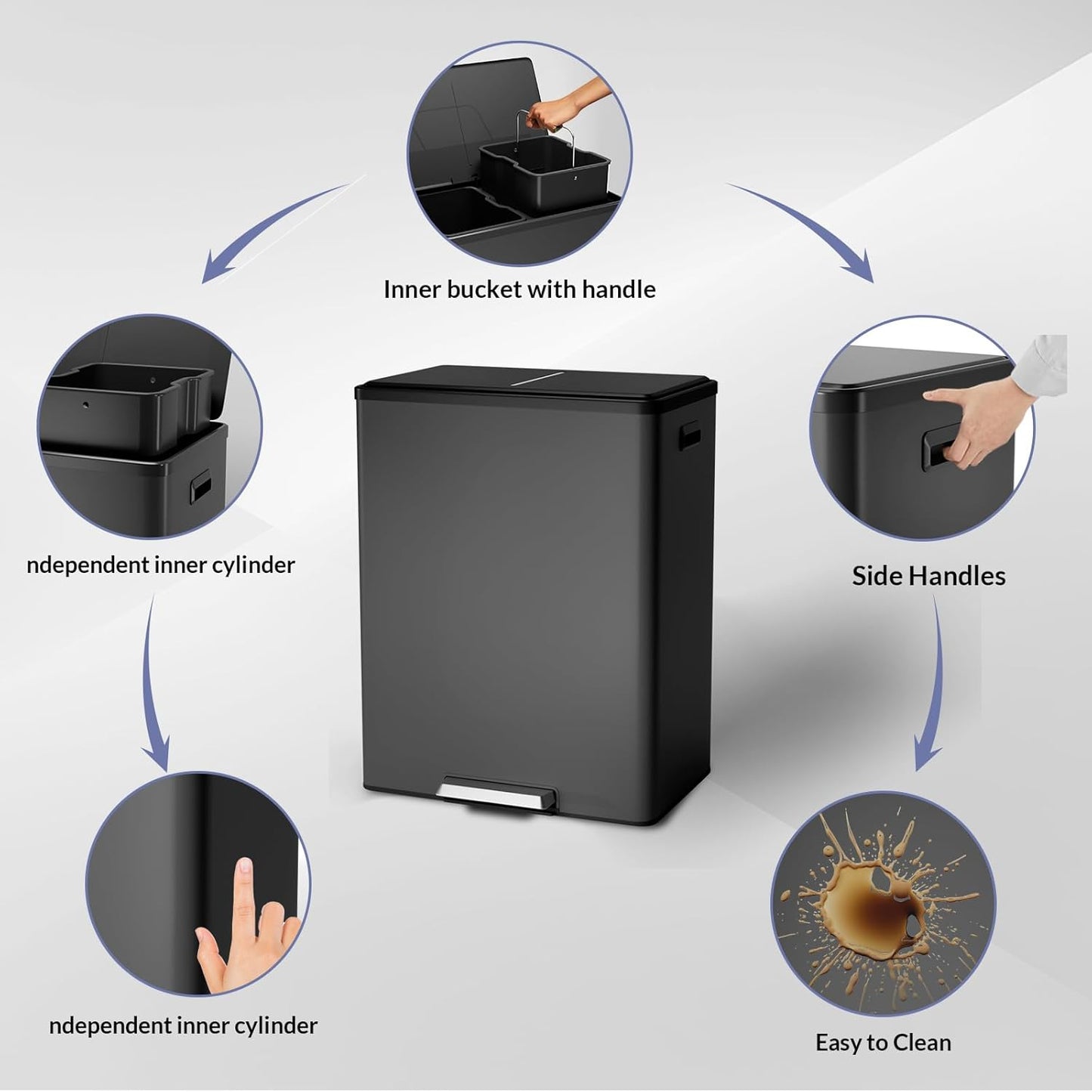 Inner bucket with handle

ndependent inner cylinder

Side Handles

ndependent inner cylinder

Easy to Clean