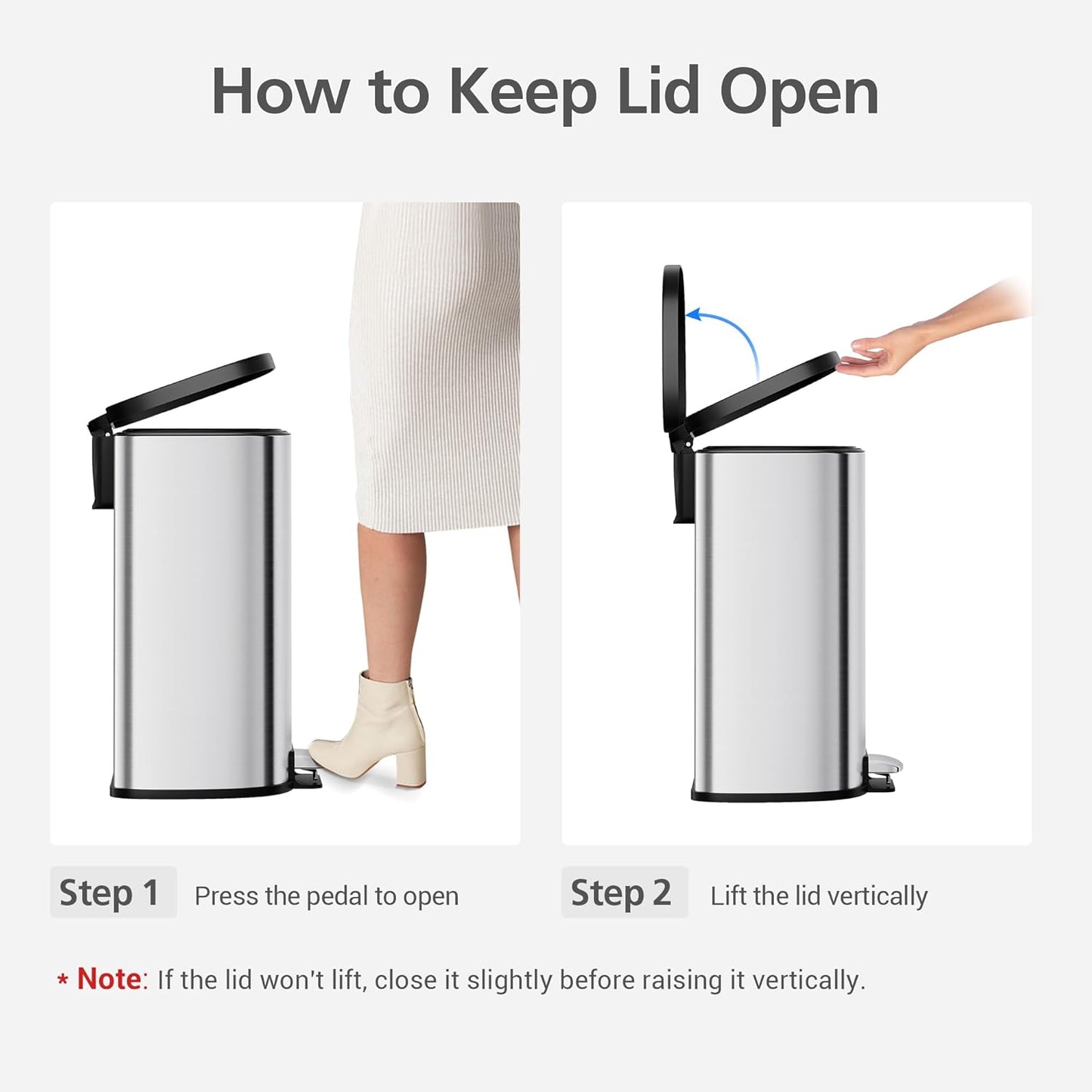 How to Keep Lid Open

Step 1 Press the pedal to open

Step 2 Lift the lid vertically

* Note: If the lid won't lift, close it slightly before raising it vertically.